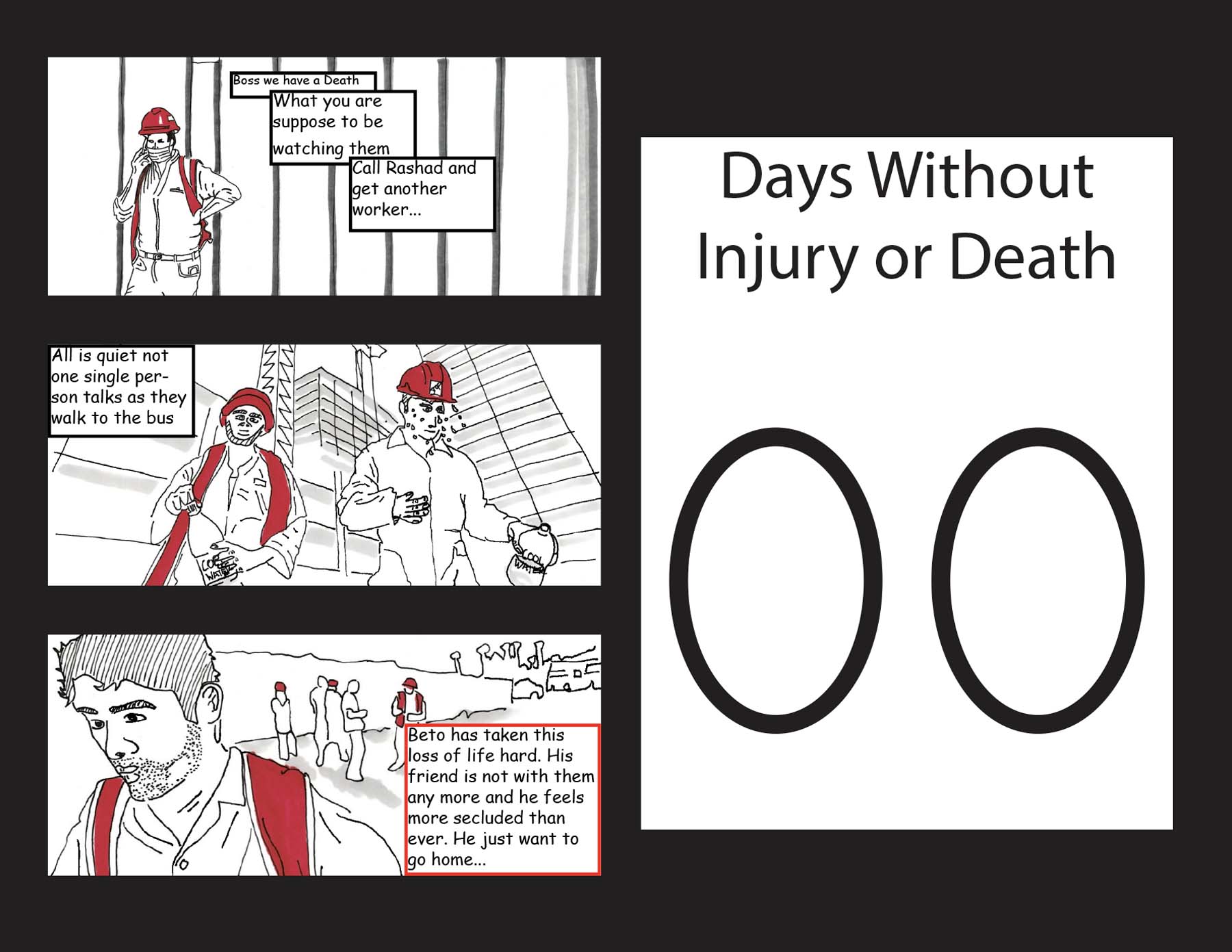 Boss we have a Death

What you are suppose to be watching them

Call Rashad and get another worker...

All is quiet not one single person talks as they walk to the bus

COOL WATER

COOL WATER

Beto has taken this loss of life hard. His friend is not with them any more and he feels more secluded than ever. He just want to go home...

Days Without Injury or Death

00